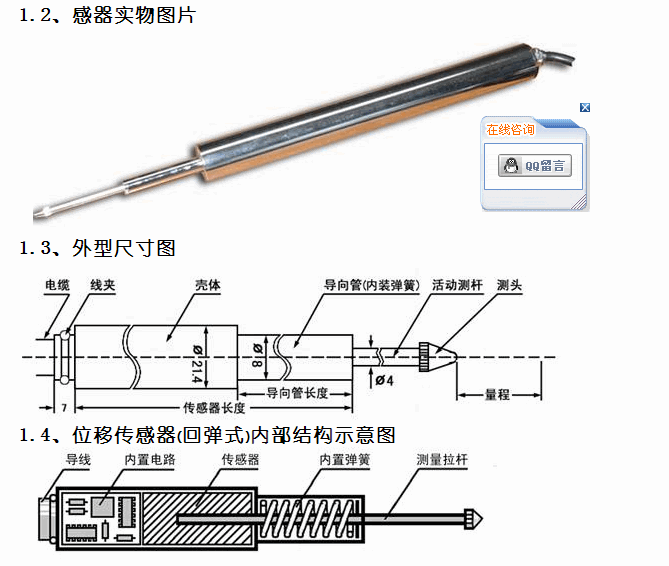 1.2、感器实物图片

在线咨询

QQ留言

1.3、外型尺寸图

电缆 线夹 壳体 导向管(内装弹簧) 活动测杆 测头

ø21.4 ø8 ø4

7 传感器长度 导向管长度 量程

1.4、位移传感器(回弹式)内部结构示意图

导线 内置电路 传感器 内置弹簧 测量拉杆