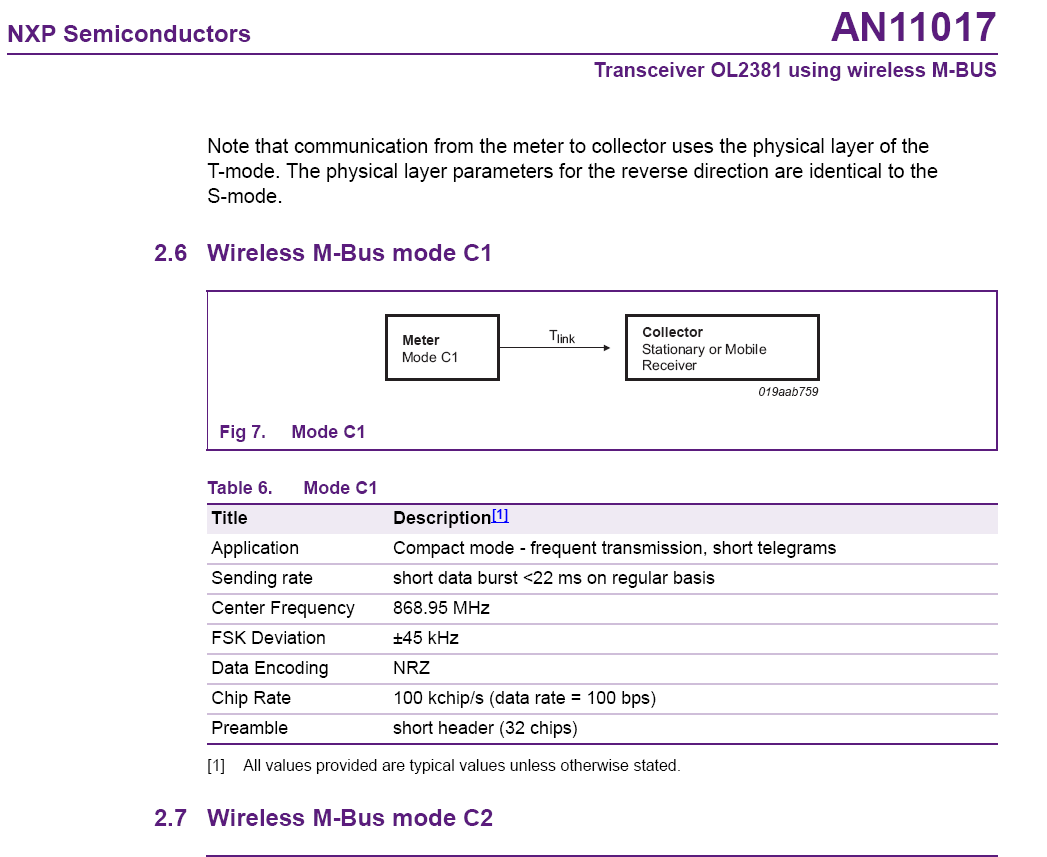 NXP Semiconductors

AN11017

Transceiver OL2381 using wireless M-BUS

Note that communication from the meter to collector uses the physical layer of the T-mode. The physical layer parameters for the reverse direction are identical to the S-mode.

2.6 Wireless M-Bus mode C1

Meter
Mode C1

$T_{link}$

Collector
Stationary or Mobile Receiver

019aab759

Fig 7. Mode C1

Table 6. Mode C1

| Title | Description[1] |
|---|---|
| Application | Compact mode - frequent transmission, short telegrams |
| Sending rate | short data burst <22 ms on regular basis |
| Center Frequency | 868.95 MHz |
| FSK Deviation | ±45 kHz |
| Data Encoding | NRZ |
| Chip Rate | 100 kchip/s (data rate = 100 bps) |
| Preamble | short header (32 chips) |

[1] All values provided are typical values unless otherwise stated.

2.7 Wireless M-Bus mode C2