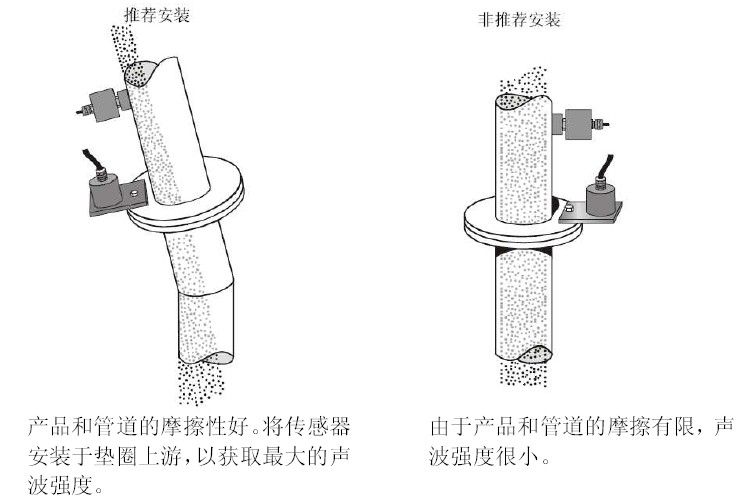 推荐安装

产品和管道的摩擦性好。将传感器安装于垫圈上游，以获取最大的声波强度。

非推荐安装

由于产品和管道的摩擦有限，声波强度很小。